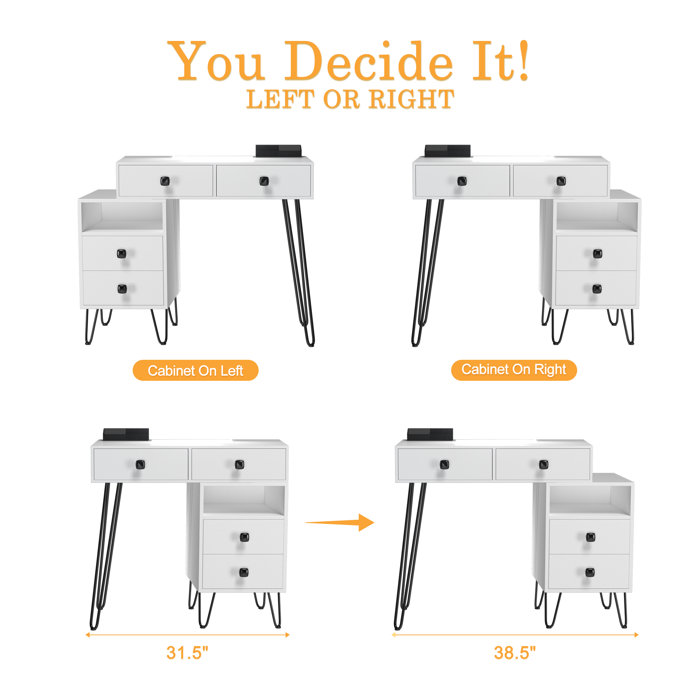 You Decide It!
LEFT OR RIGHT

Cabinet On Left

Cabinet On Right

31.5"

38.5"